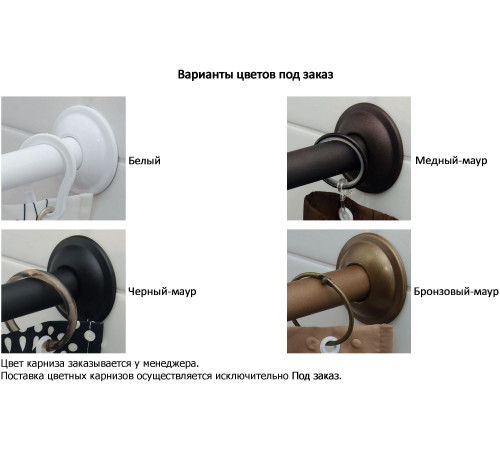 Варианты цветов под заказ

Белый

Медный-маур

Черный-маур

Бронзовый-маур

Цвет карниза заказывается у менеджера.
Поставка цветных карнизов осуществляется исключительно Под заказ.