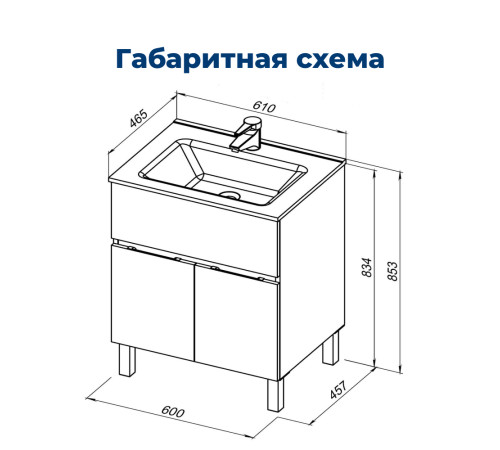 Габаритная схема

465

610

834

853

457

600