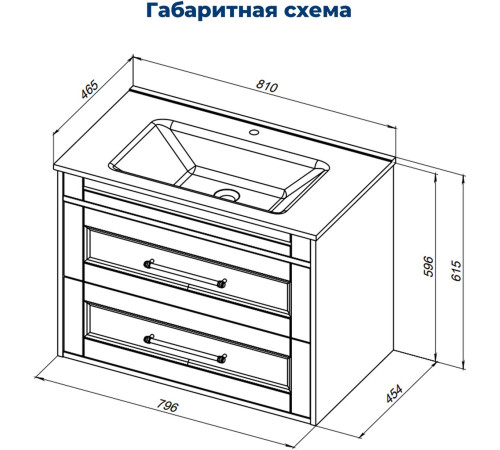 Габаритная схема

465

810

596

615

796

454