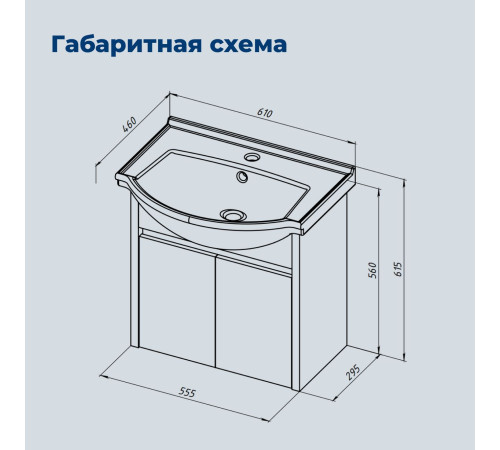 Габаритная схема

460

610

560

615

295

555